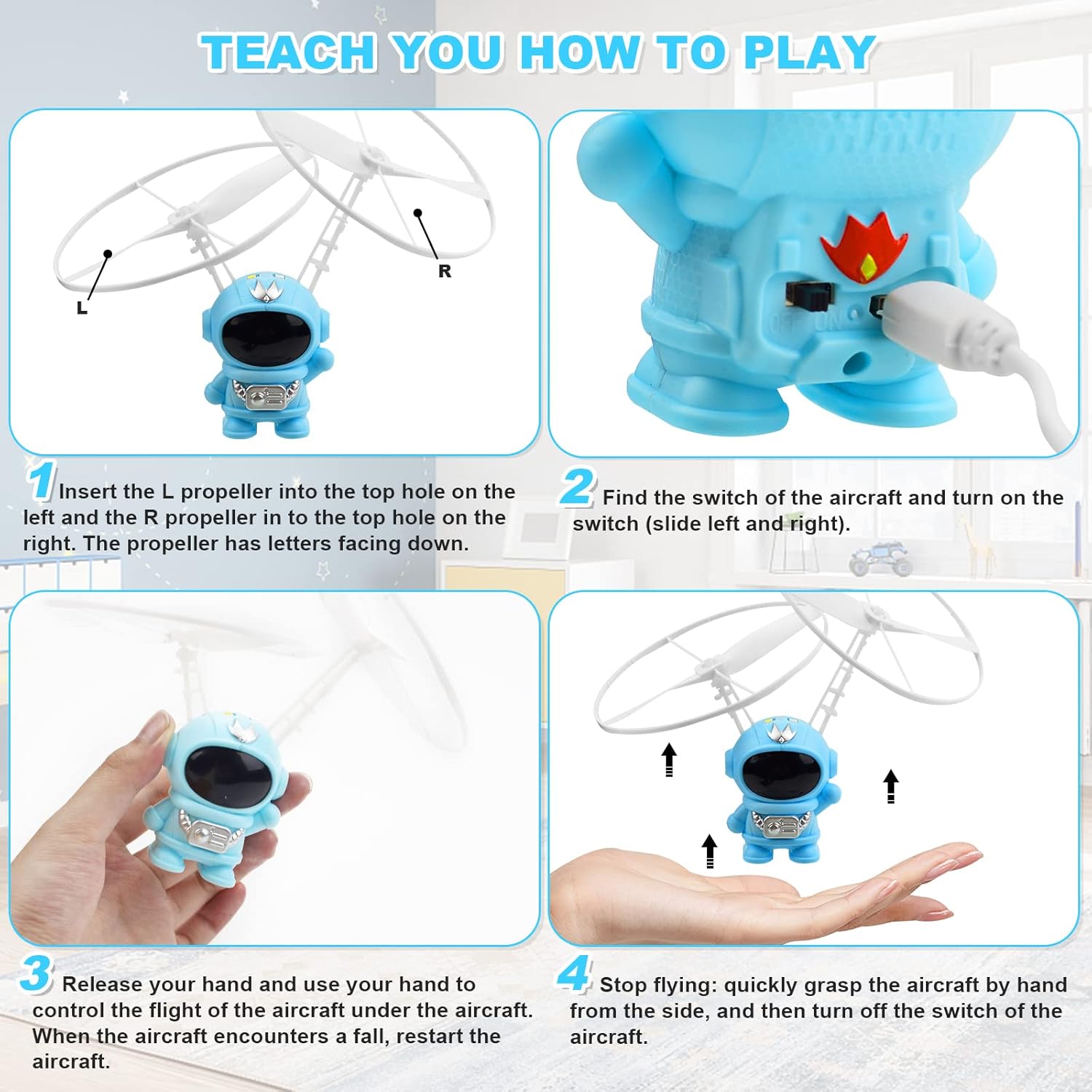 TEACH YOU HOW TO PLAY

L

R

OFF ON

1 Insert the L propeller into the top hole on the left and the R propeller in to the top hole on the right. The propeller has letters facing down.

2 Find the switch of the aircraft and turn on the switch (slide left and right).

3 Release your hand and use your hand to control the flight of the aircraft under the aircraft. When the aircraft encounters a fall, restart the aircraft.

4 Stop flying: quickly grasp the aircraft by hand from the side, and then turn off the switch of the aircraft.